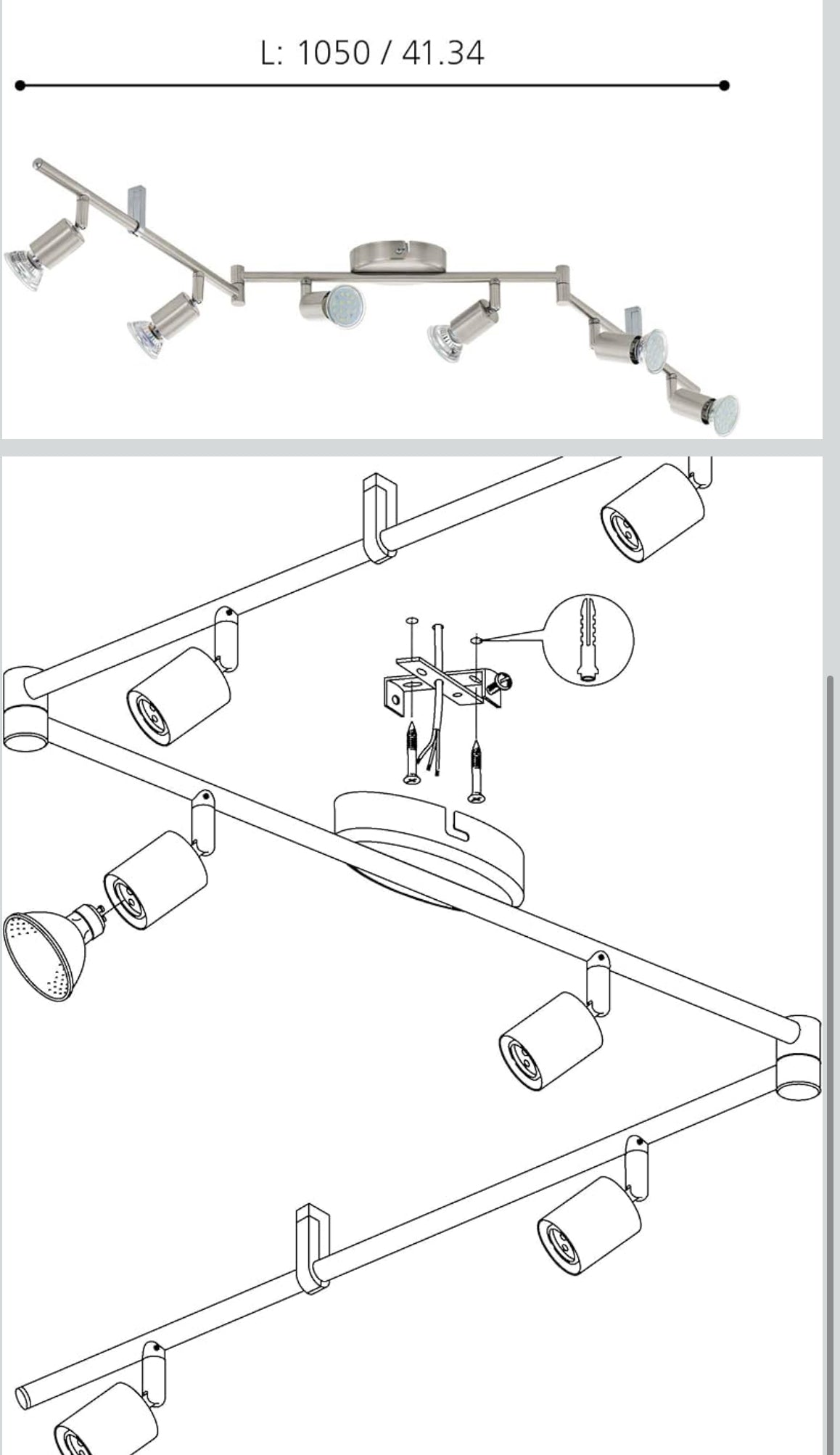 L: 1050 / 41.34