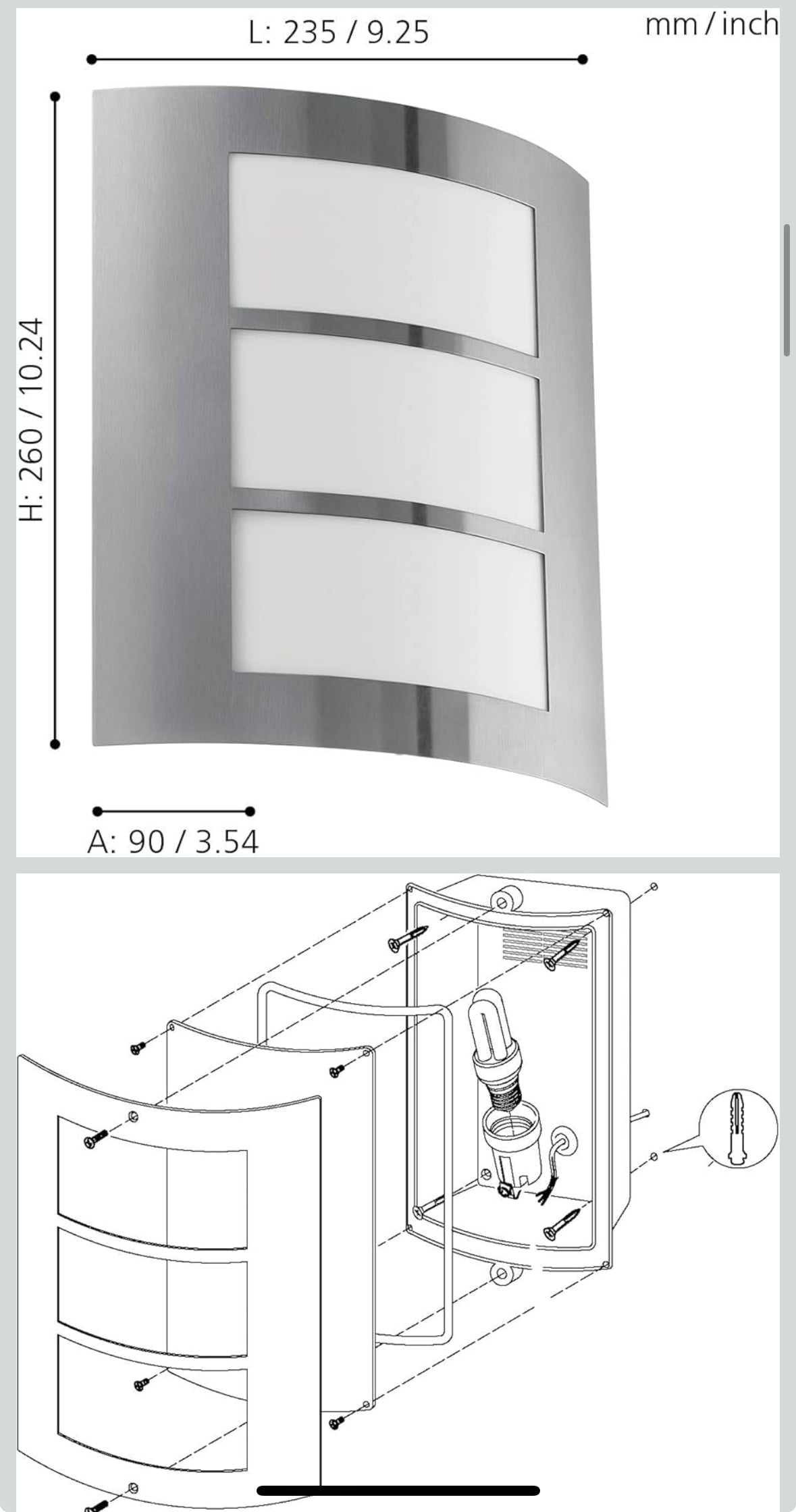 L: 235 / 9.25

mm / inch

H: 260 / 10.24

A: 90 / 3.54