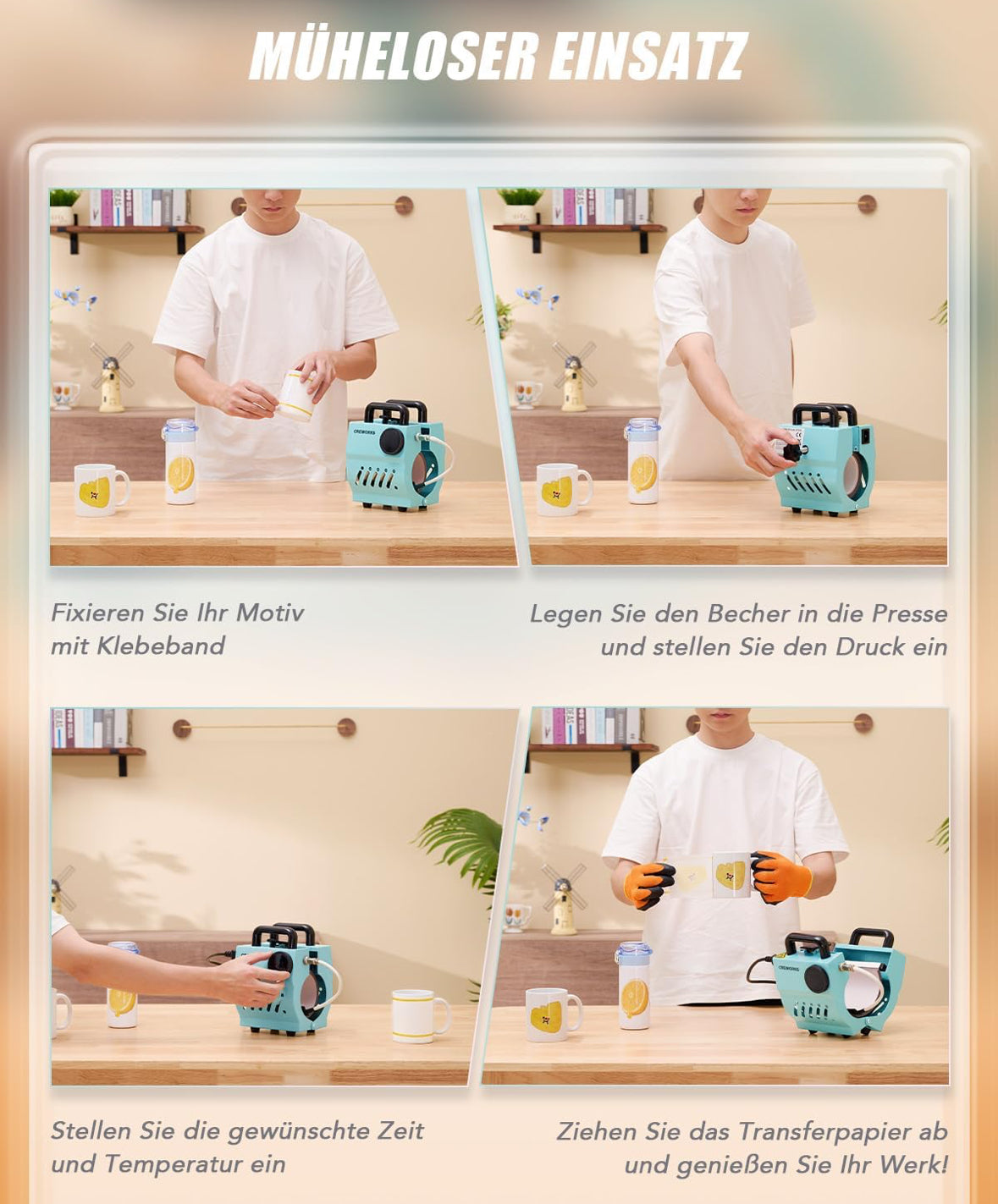 MÜHELOSER EINSATZ

CREWORKS

Fixieren Sie Ihr Motiv mit Klebeband

Legen Sie den Becher in die Presse und stellen Sie den Druck ein

Stellen Sie die gewünschte Zeit und Temperatur ein

CREWORKS

Ziehen Sie das Transferpapier ab und genießen Sie Ihr Werk!